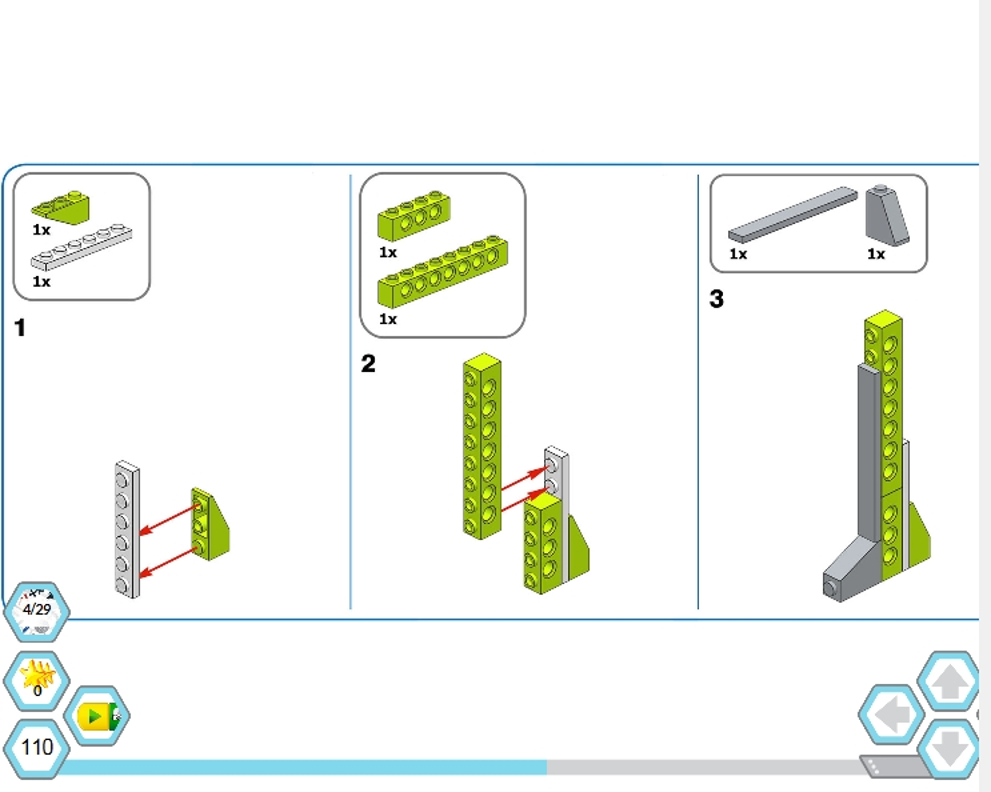 1x
1x
1

1x
1x
2

1x
1x
3

4/29
0
110