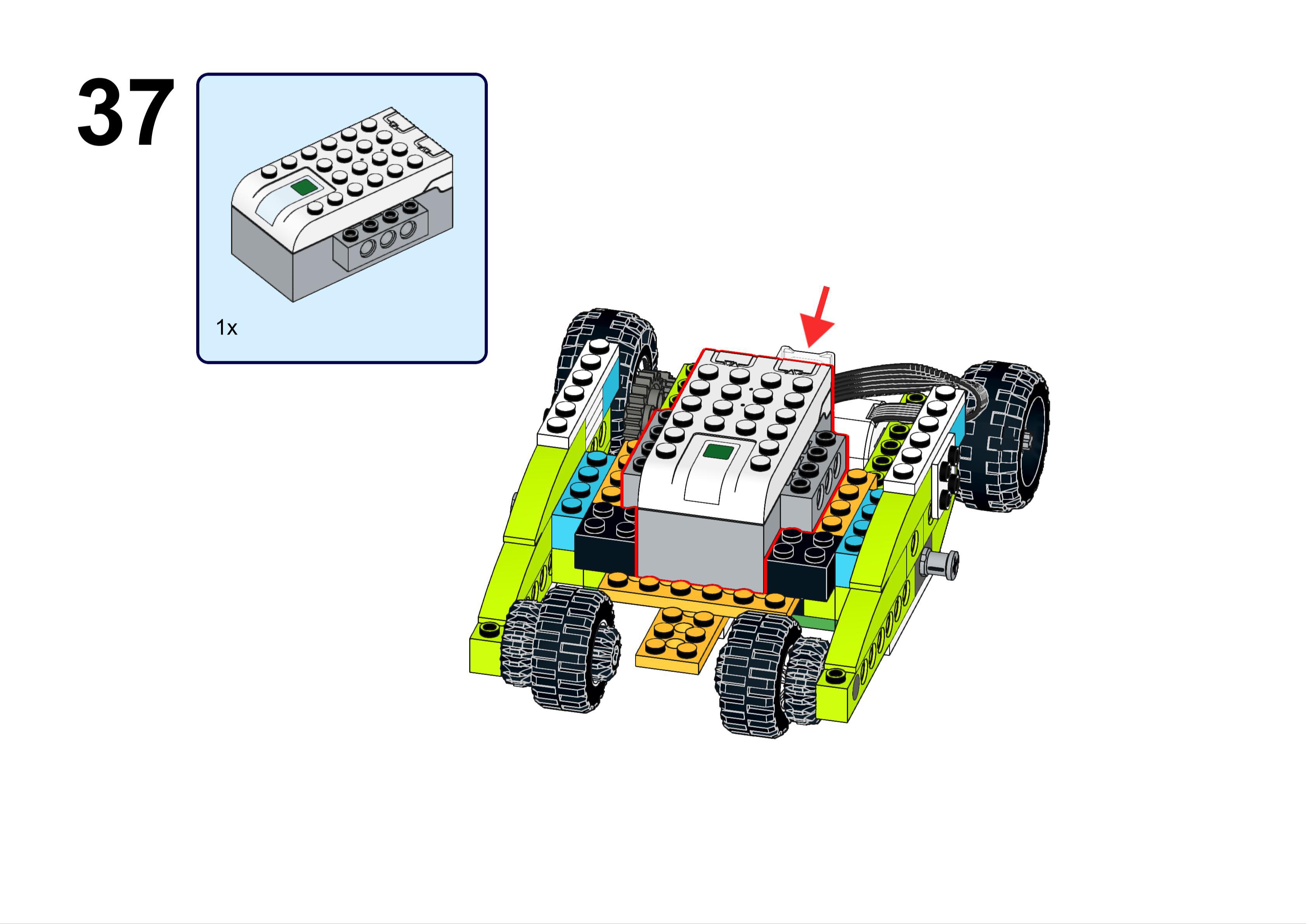 37

1x